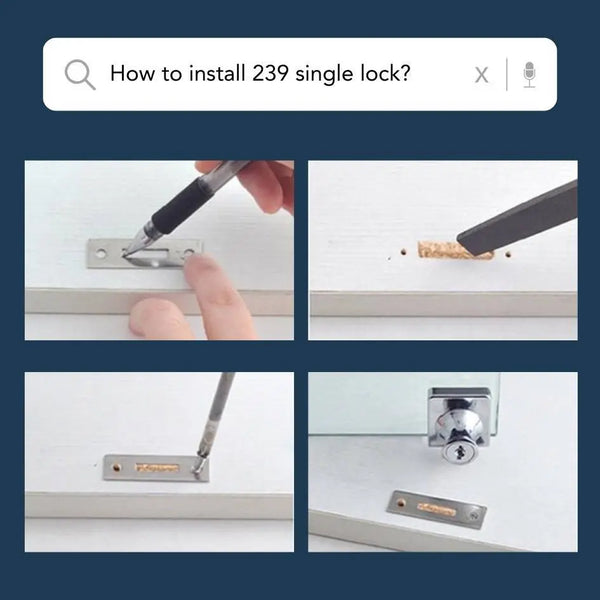 How to install 239 single lock?

X