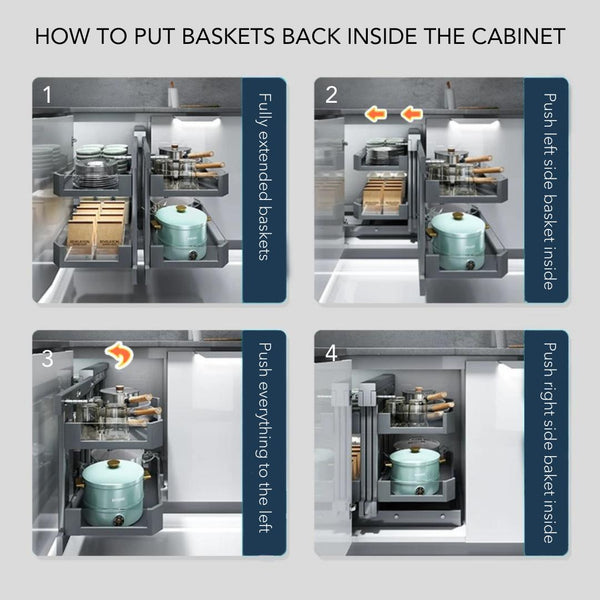 HOW TO PUT BASKETS BACK INSIDE THE CABINET

1

Fully extended baskets

2

Push left side basket inside

3

Push everything to the left

4

Push right side baket inside