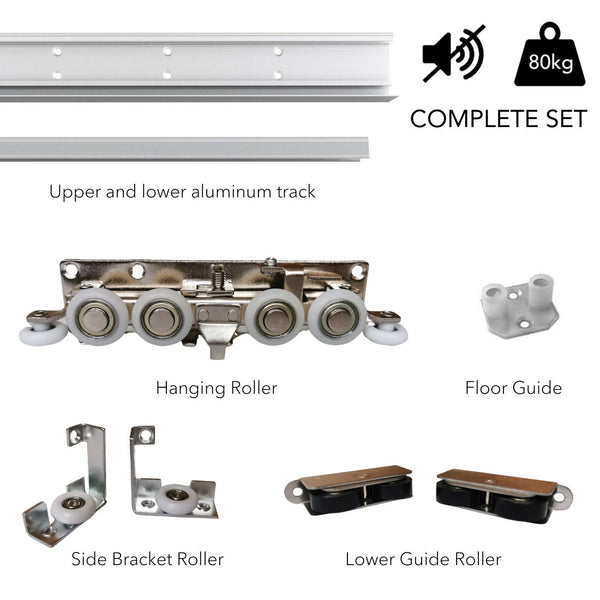 80kg

COMPLETE SET

Upper and lower aluminum track

Hanging Roller

Floor Guide

Side Bracket Roller

Lower Guide Roller