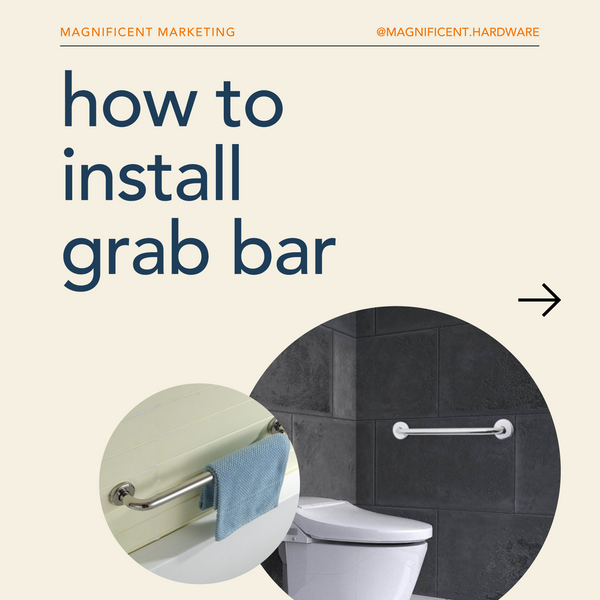 MAGNIFICENT MARKETING

@MAGNIFICENT.HARDWARE

how to install grab bar