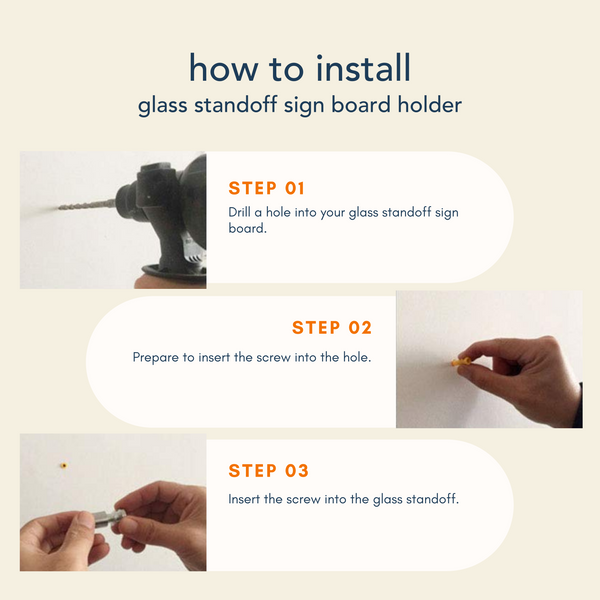 how to install
glass standoff sign board holder

STEP 01
Drill a hole into your glass standoff sign board.

STEP 02
Prepare to insert the screw into the hole.

STEP 03
Insert the screw into the glass standoff.