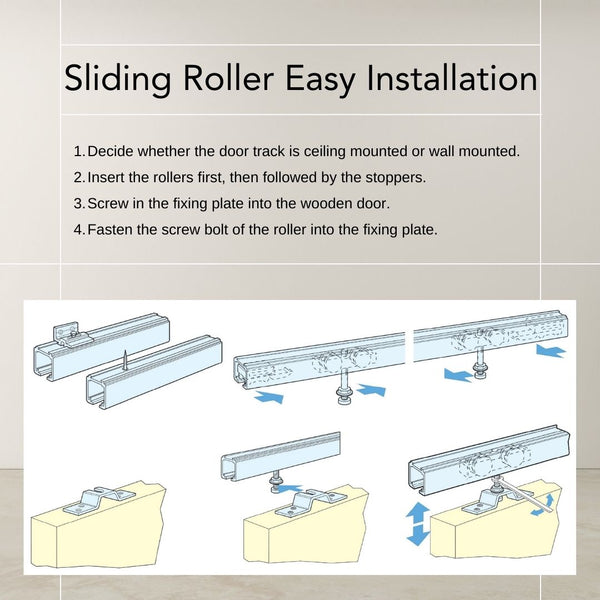 Sliding Roller Easy Installation

1. Decide whether the door track is ceiling mounted or wall mounted.
2. Insert the rollers first, then followed by the stoppers.
3. Screw in the fixing plate into the wooden door.
4. Fasten the screw bolt of the roller into the fixing plate.