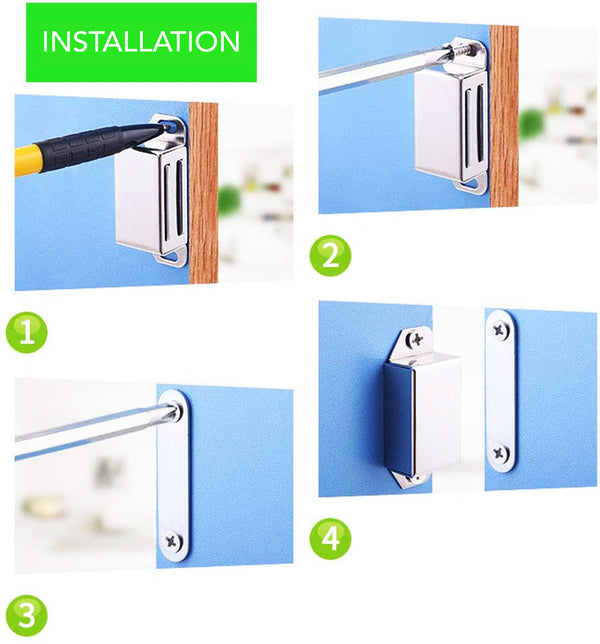 INSTALLATION

1

2

3

4