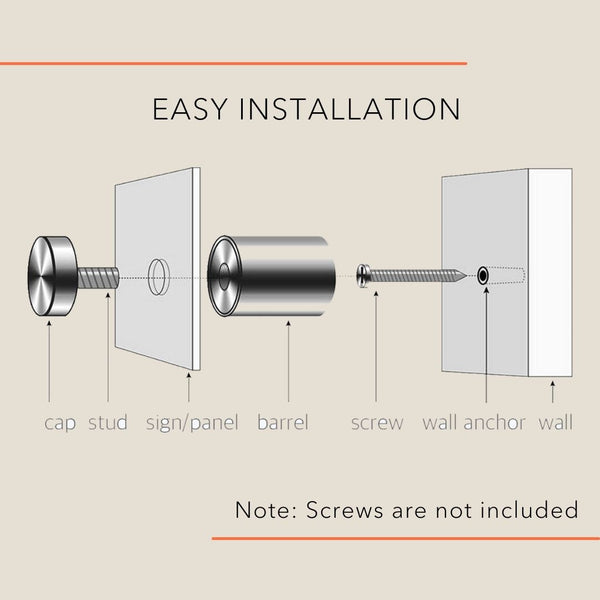 EASY INSTALLATION

cap stud sign/panel barrel screw wall anchor wall

Note: Screws are not included