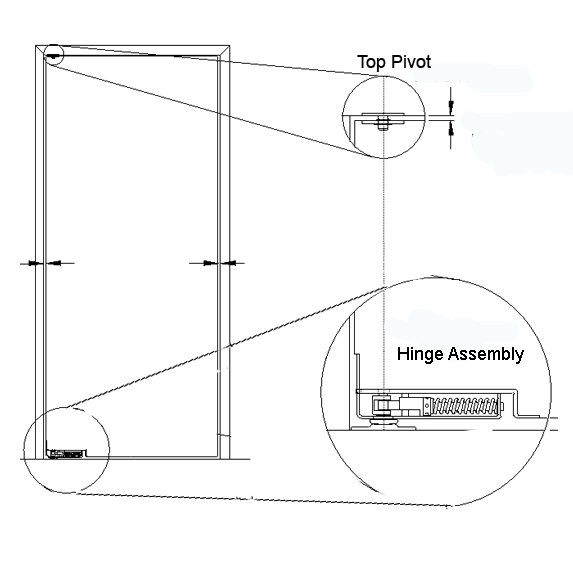 Top Pivot

Hinge Assembly