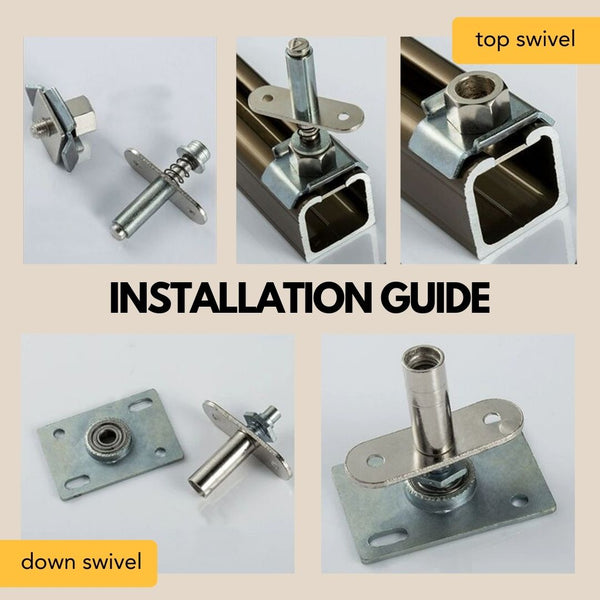 top swivel

INSTALLATION GUIDE

down swivel