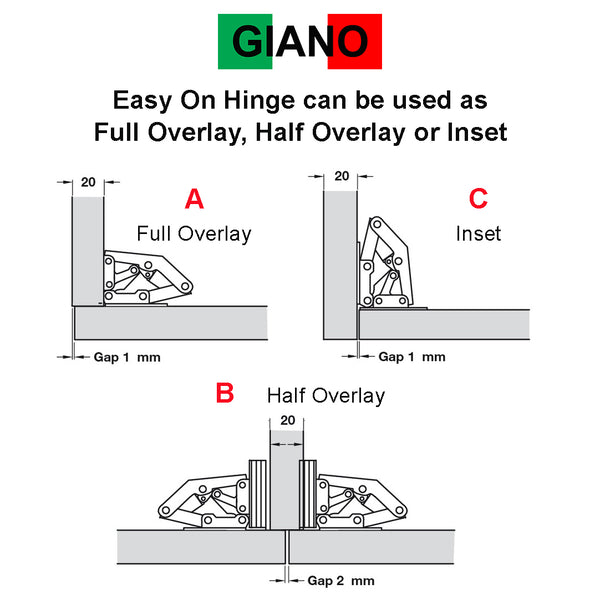 GIANO

Easy On Hinge can be used as Full Overlay, Half Overlay or Inset

20

A

Full Overlay

Gap 1 mm

20

C

Inset

Gap 1 mm

B Half Overlay

20

Gap 2 mm