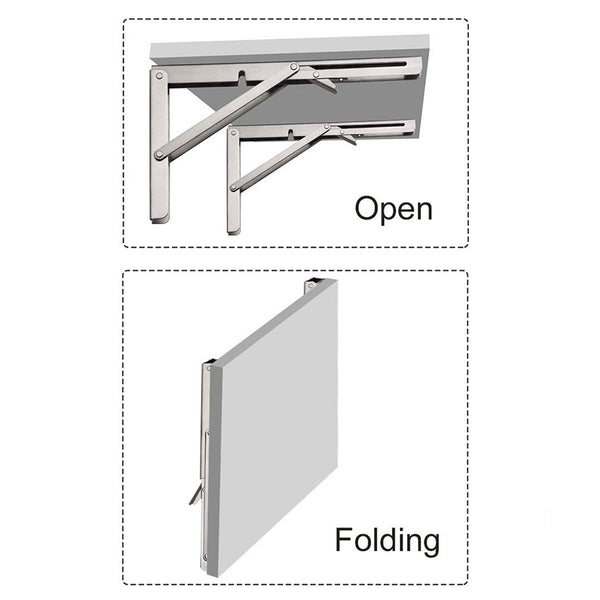 Open

Folding