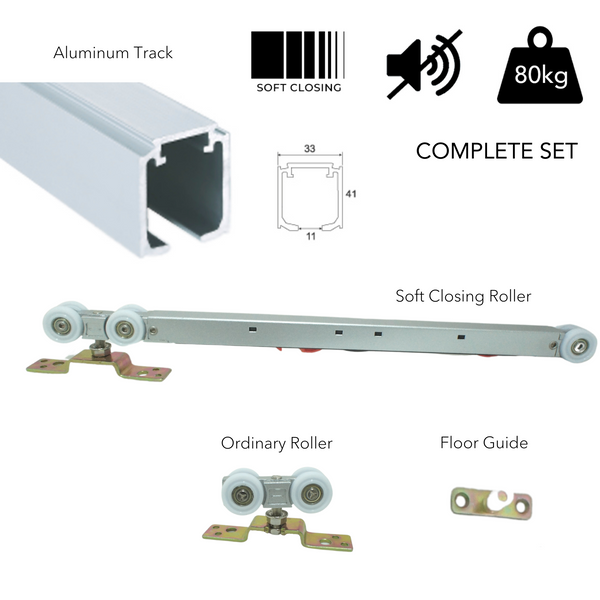 Aluminum Track

SOFT CLOSING

80kg

COMPLETE SET

33

41

11

Soft Closing Roller

Ordinary Roller

Floor Guide