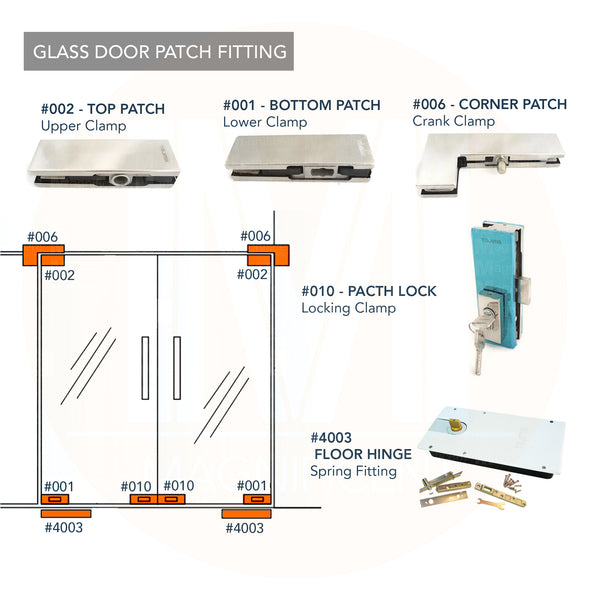 GLASS DOOR PATCH FITTING

#002 - TOP PATCH
Upper Clamp

#001 - BOTTOM PATCH
Lower Clamp

#006 - CORNER PATCH
Crank Clamp

#006
#002

#006
#002

#010 - PACTH LOCK
Locking Clamp

#4003
FLOOR HINGE
Spring Fitting

#001
#010
#010
#001

#4003
#4003