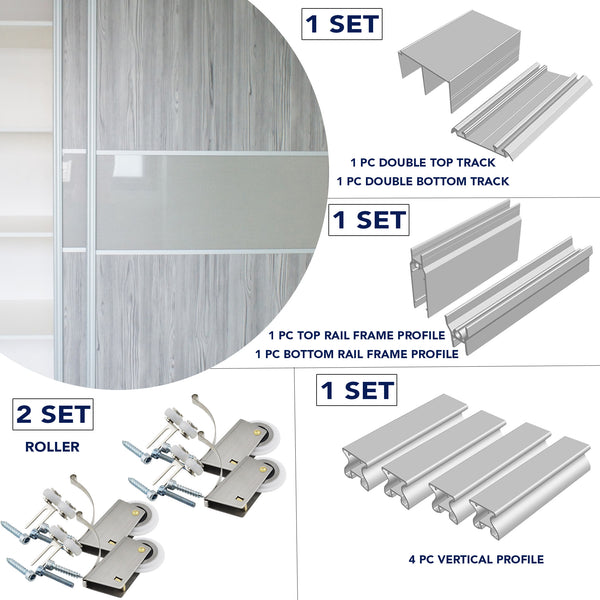 1 SET

1 PC DOUBLE TOP TRACK
1 PC DOUBLE BOTTOM TRACK

1 SET

1 PC TOP RAIL FRAME PROFILE
1 PC BOTTOM RAIL FRAME PROFILE

2 SET

ROLLER

1 SET

4 PC VERTICAL PROFILE