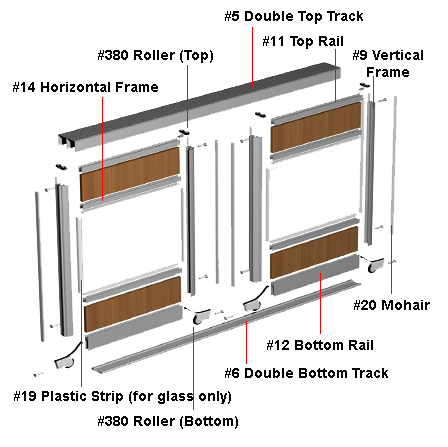 #5 Double Top Track

#11 Top Rail

#380 Roller (Top)

#9 Vertical Frame

#14 Horizontal Frame

#20 Mohair

#12 Bottom Rail

#6 Double Bottom Track

#19 Plastic Strip (for glass only)

#380 Roller (Bottom)