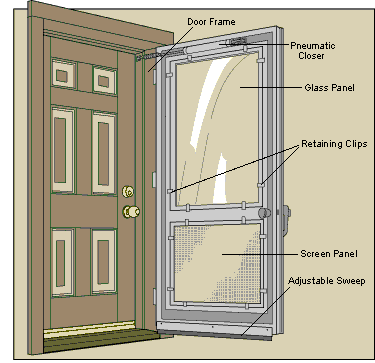 Door Frame

Pneumatic Closer

Glass Panel

Retaining Clips

Screen Panel

Adjustable Sweep