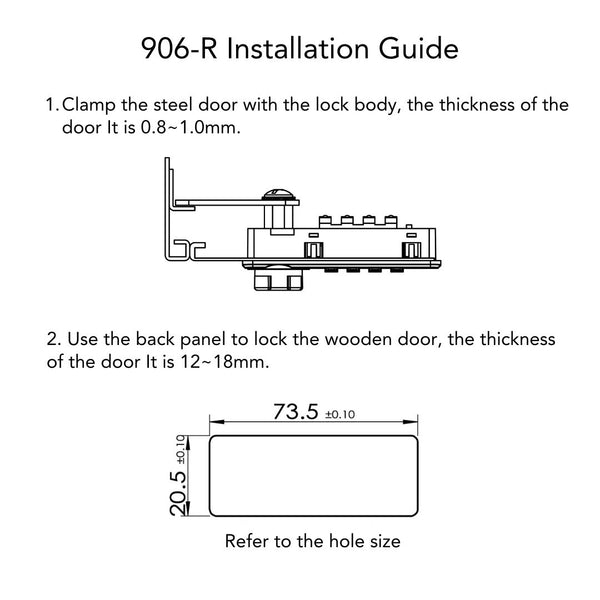 906-R Installation Guide

1. Clamp the steel door with the lock body, the thickness of the door It is 0.8~1.0mm.

2. Use the back panel to lock the wooden door, the thickness of the door It is 12~18mm.

73.5 ±0.10

20.5 ±0.10

Refer to the hole size