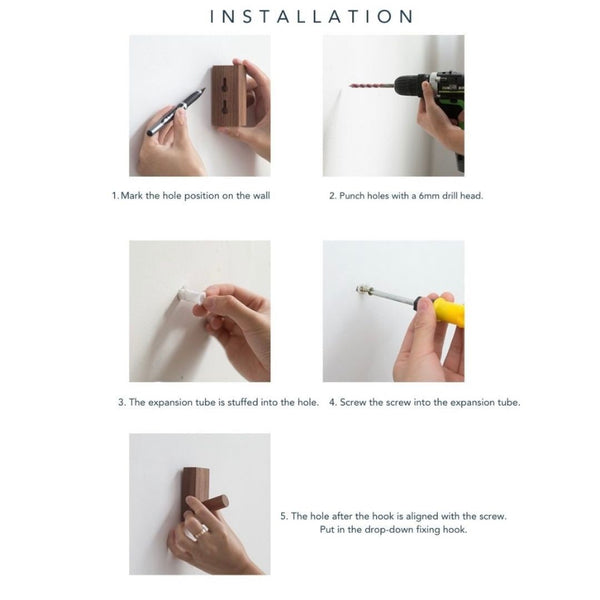 INSTALLATION

1. Mark the hole position on the wall

2. Punch holes with a 6mm drill head.

3. The expansion tube is stuffed into the hole.

4. Screw the screw into the expansion tube.

5. The hole after the hook is aligned with the screw. Put in the drop-down fixing hook.