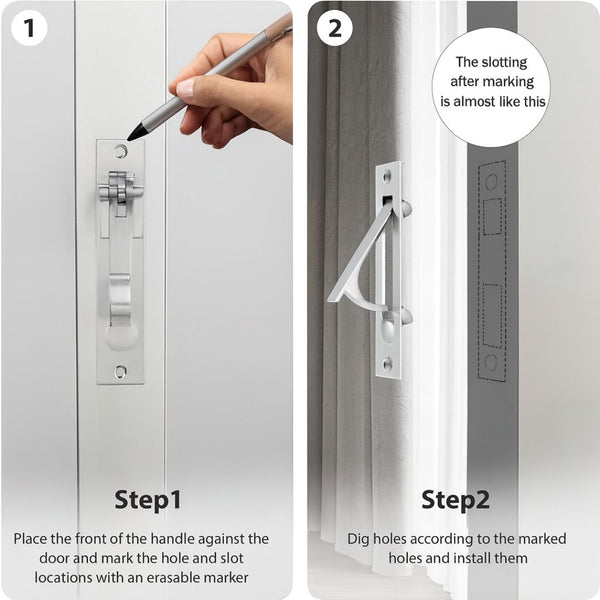 1

Step1

Place the front of the handle against the door and mark the hole and slot locations with an erasable marker

2

The slotting after marking is almost like this

Step2

Dig holes according to the marked holes and install them