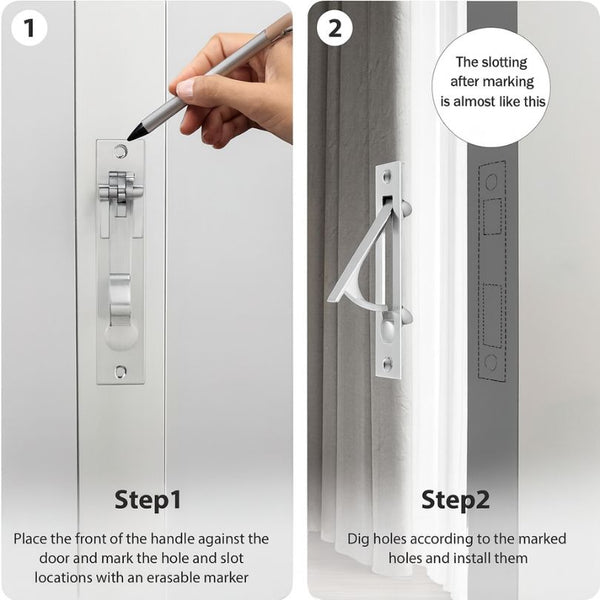 1

Step1

Place the front of the handle against the door and mark the hole and slot locations with an erasable marker

2

The slotting after marking is almost like this

Step2

Dig holes according to the marked holes and install them