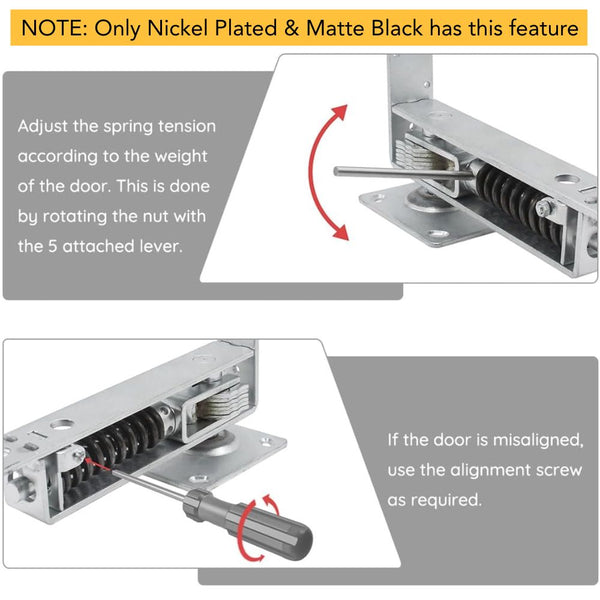 NOTE: Only Nickel Plated & Matte Black has this feature

Adjust the spring tension according to the weight of the door. This is done by rotating the nut with the 5 attached lever.

If the door is misaligned, use the alignment screw as required.