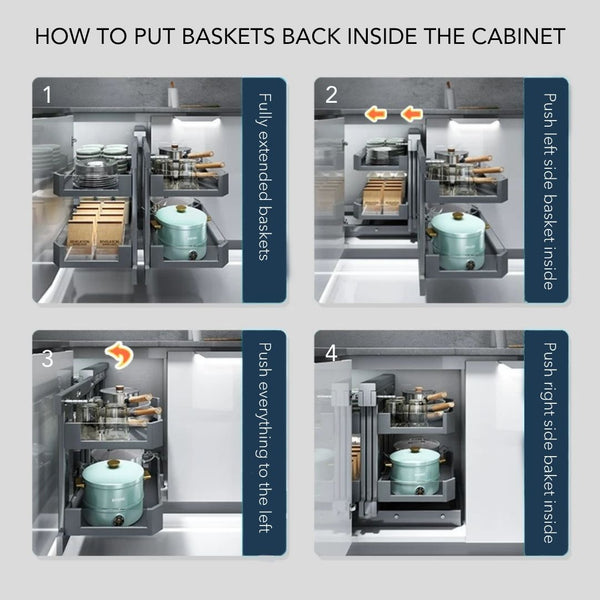 HOW TO PUT BASKETS BACK INSIDE THE CABINET

1

Fully extended baskets

2

Push left side basket inside

3

Push everything to the left

4

Push right side baket inside