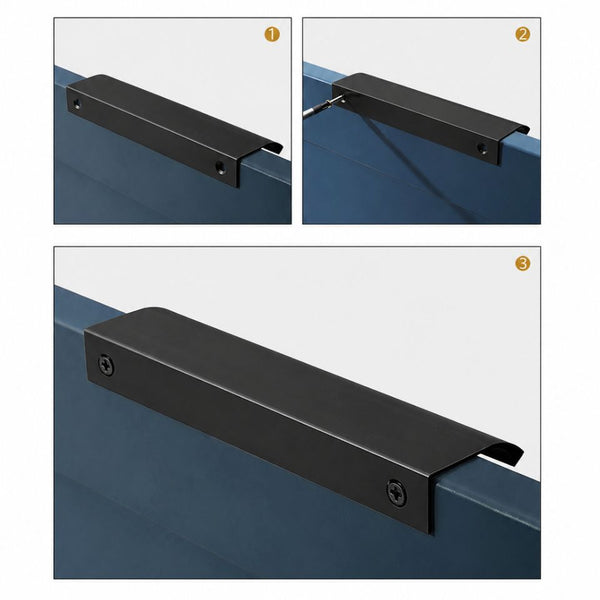 1

2

3