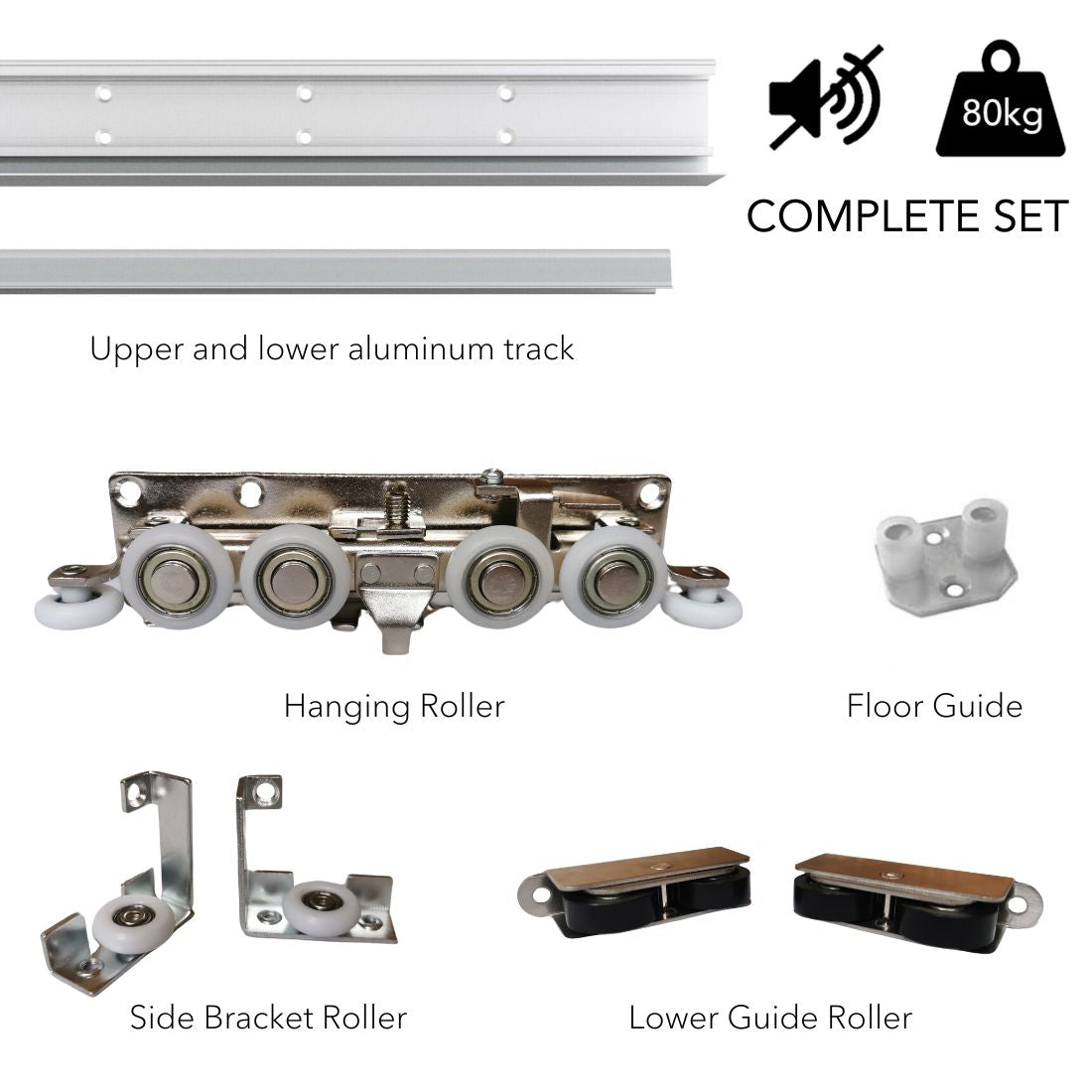 80kg

COMPLETE SET

Upper and lower aluminum track

Hanging Roller

Floor Guide

Side Bracket Roller

Lower Guide Roller