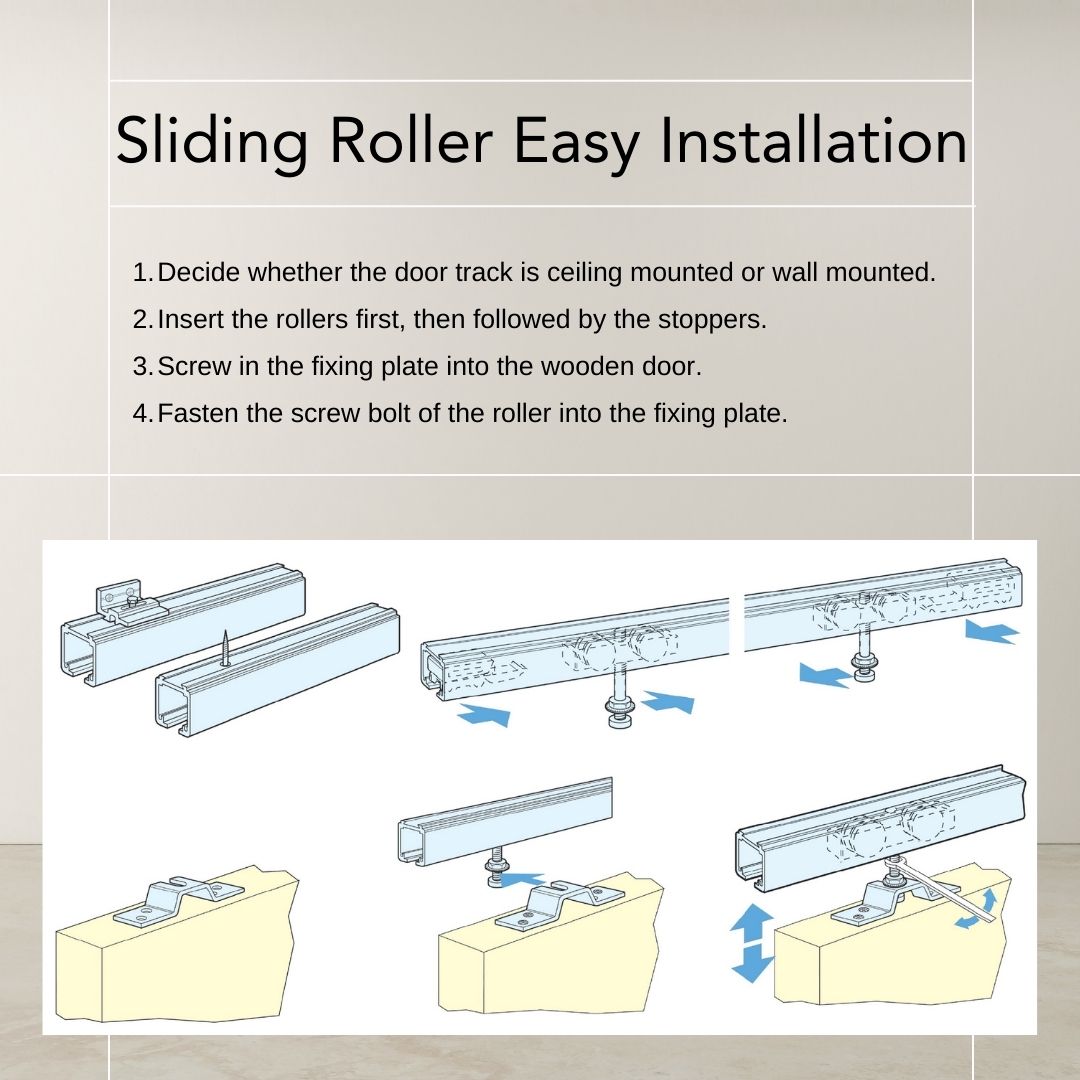 Sliding Roller Easy Installation

1. Decide whether the door track is ceiling mounted or wall mounted.
2. Insert the rollers first, then followed by the stoppers.
3. Screw in the fixing plate into the wooden door.
4. Fasten the screw bolt of the roller into the fixing plate.