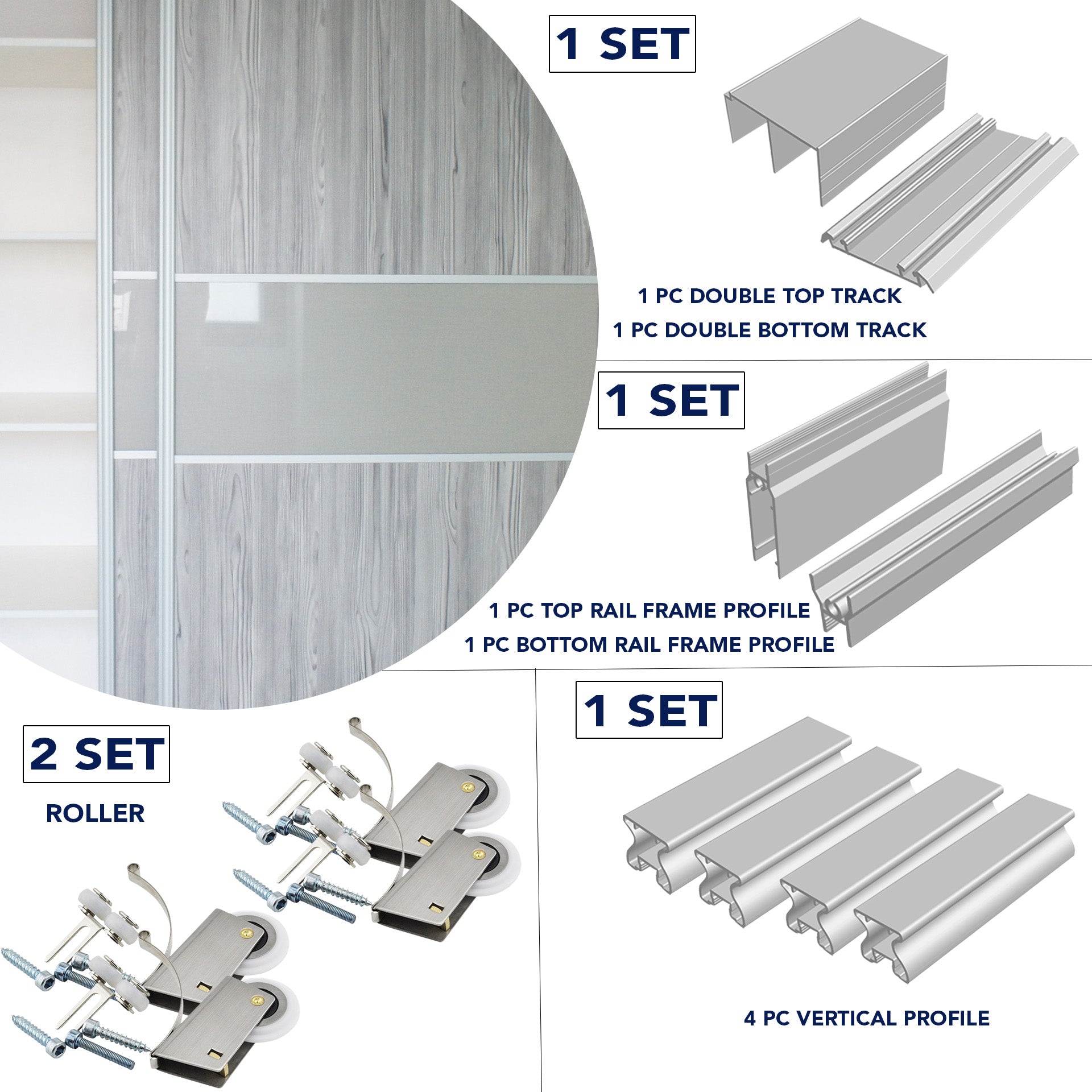 1 SET

1 PC DOUBLE TOP TRACK
1 PC DOUBLE BOTTOM TRACK

1 SET

1 PC TOP RAIL FRAME PROFILE
1 PC BOTTOM RAIL FRAME PROFILE

2 SET

ROLLER

1 SET

4 PC VERTICAL PROFILE